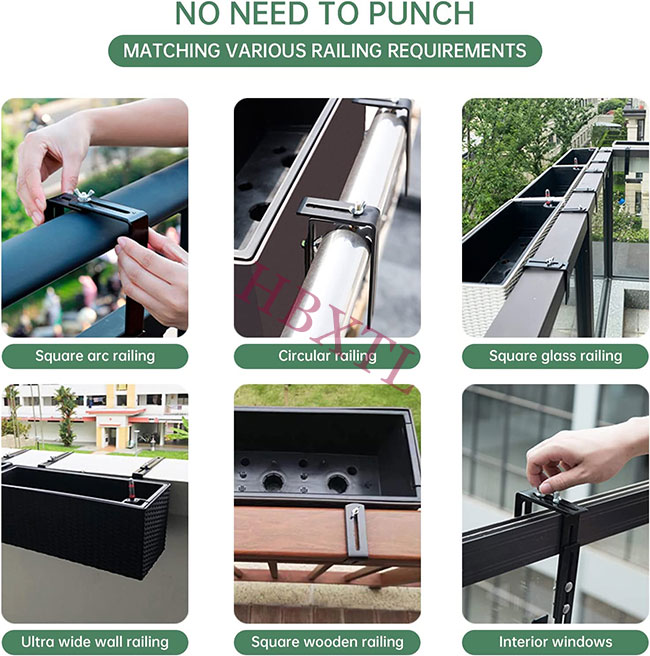 NO NEED TO PUNCH

MATCHING VARIOUS RAILING REQUIREMENTS

Square arc railing

Circular railing

Square glass railing

HBXTL

Ultra wide wall railing

Square wooden railing

Interior windows