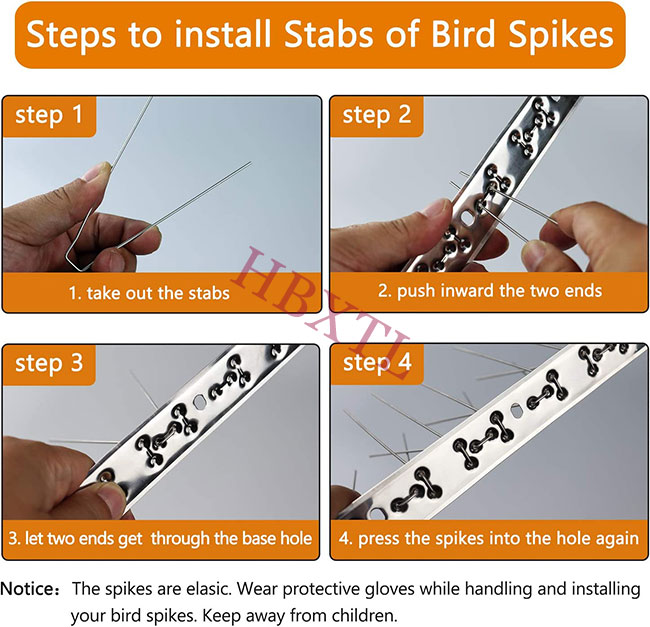 Steps to install Stabs of Bird Spikes

step 1

1. take out the stabs

step 2

2. push inward the two ends

HBXTL

step 3

3. let two ends get through the base hole

step 4

4. press the spikes into the hole again

Notice: The spikes are elasic. Wear protective gloves while handling and installing your bird spikes. Keep away from children.